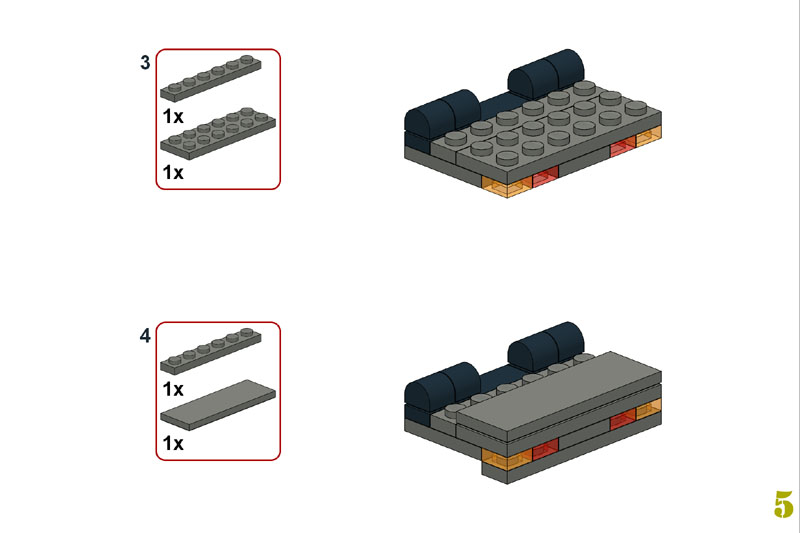 3

1x

1x

4

1x

1x

5